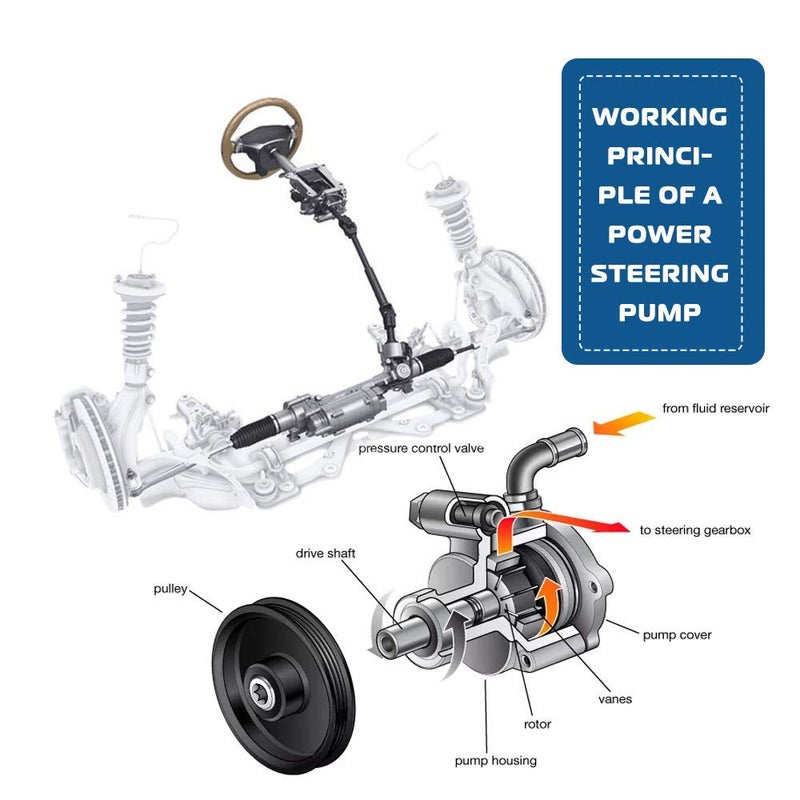 WORKING PRINCIPLE OF A POWER STEERING PUMP

from fluid reservoir

pressure control valve

to steering gearbox

drive shaft

pulley

pump cover

vanes

rotor

pump housing